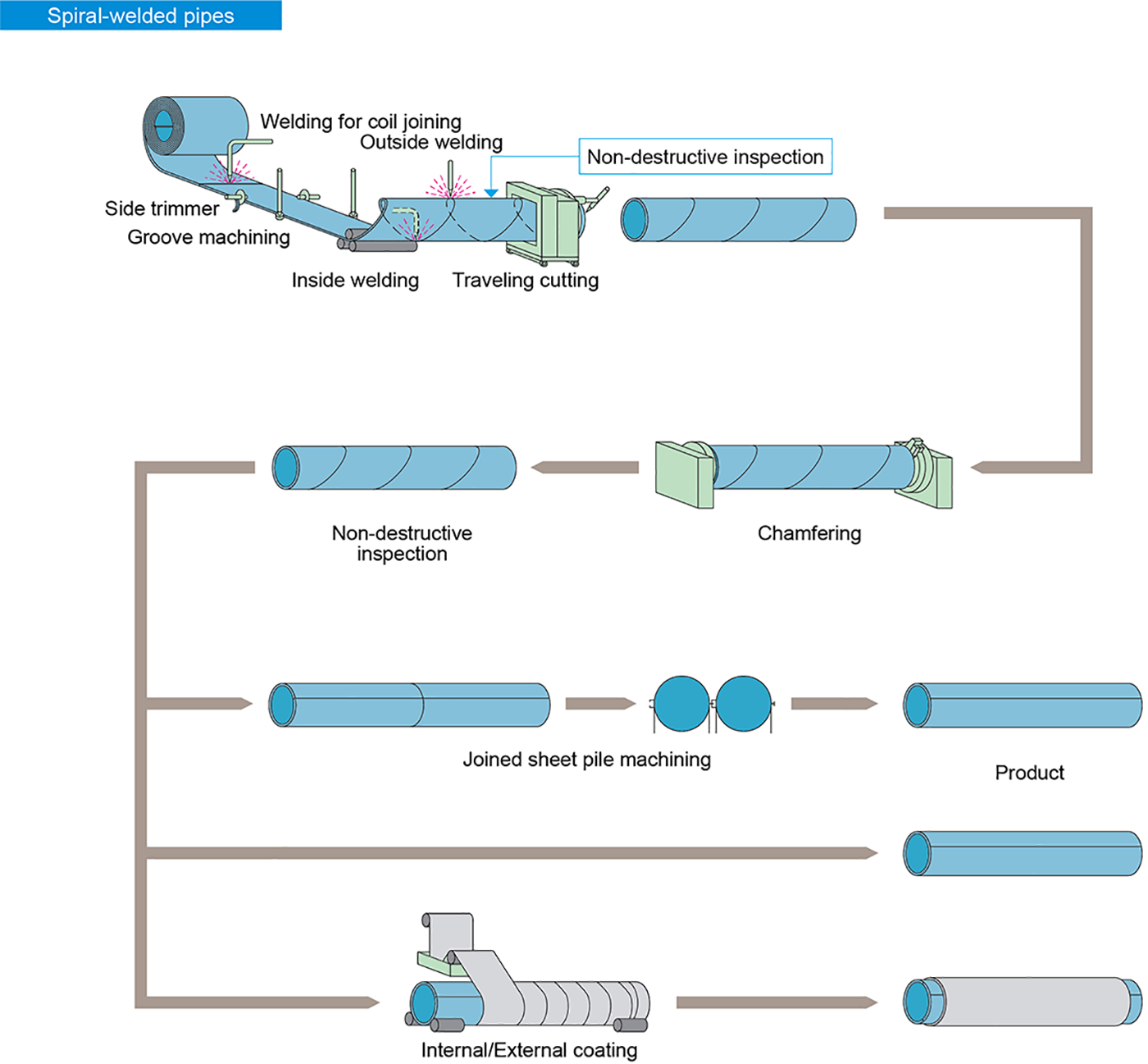 Spiral-welded pipes

Welding for coil joining
Outside welding
Non-destructive inspection
Side trimmer
Groove machining
Inside welding
Traveling cutting

Non-destructive inspection

Chamfering

Joined sheet pile machining

Product

Internal/External coating